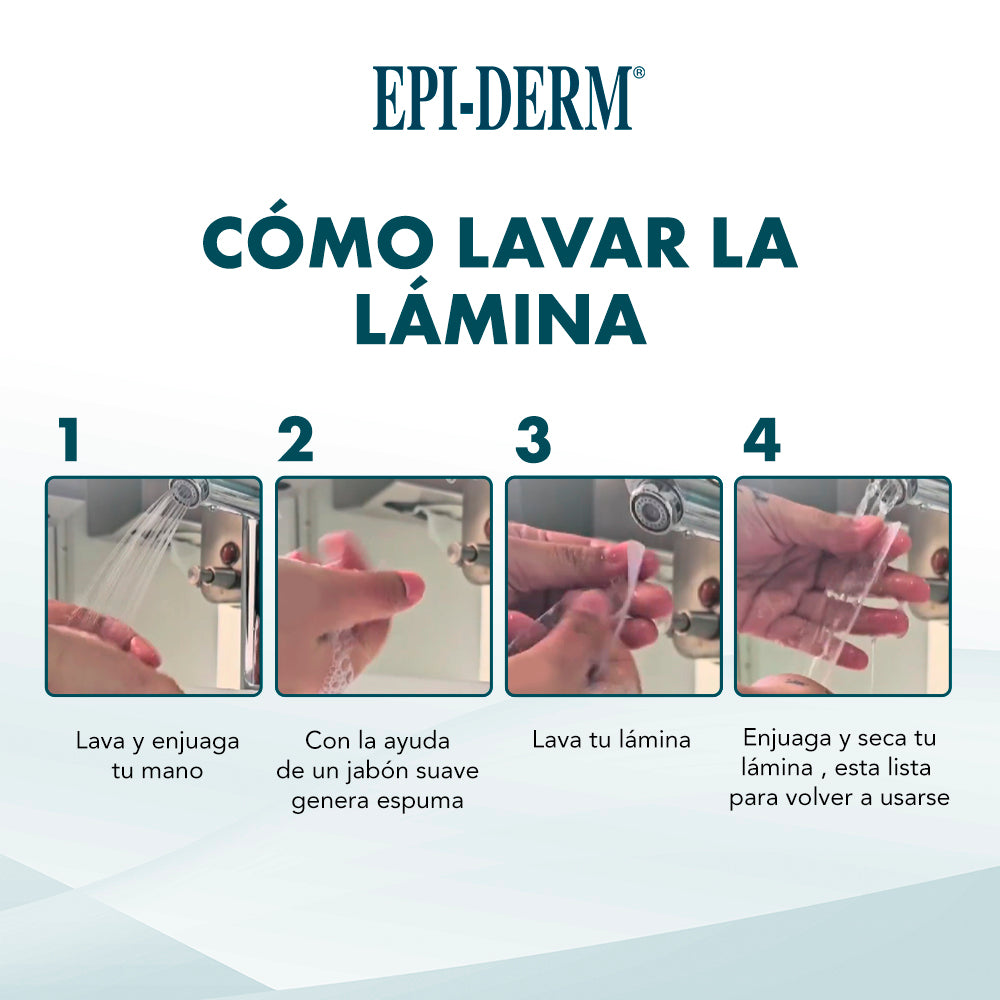 EPI-DERM®

CÓMO LAVAR LA LÁMINA

1

Lava y enjuaga tu mano

2

Con la ayuda de un jabón suave genera espuma

3

Lava tu lámina

4

Enjuaga y seca tu lámina , esta lista para volver a usarse